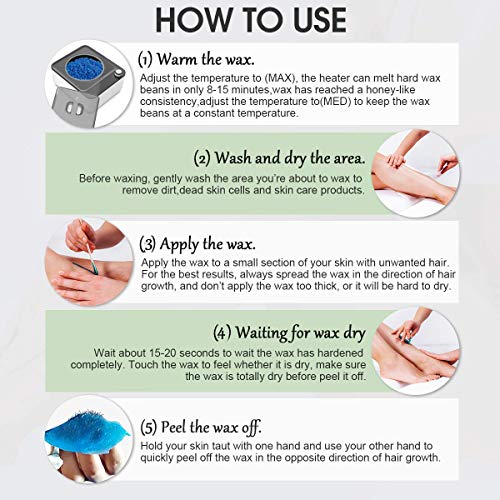 HOW TO USE

(1) Warm the wax.
Adjust the temperature to (MAX), the heater can melt hard wax beans in only 8-15 minutes,wax has reached a honey-like consistency,adjust the temperature to(MED) to keep the wax beans at a constant temperature.

(2) Wash and dry the area.
Before waxing, gently wash the area you're about to wax to remove dirt,dead skin cells and skin care products.

(3) Apply the wax.
Apply the wax to a small section of your skin with unwanted hair. For the best results, always spread the wax in the direction of hair growth, and don't apply the wax too thick, or it will be hard to dry.

(4) Waiting for wax dry
Wait about 15-20 seconds to wait the wax has hardened completely. Touch the wax to feel whether it is dry, make sure the wax is totally dry before peel it off.

(5) Peel the wax off.
Hold your skin taut with one hand and use your other hand to quickly peel off the wax in the opposite direction of hair growth.