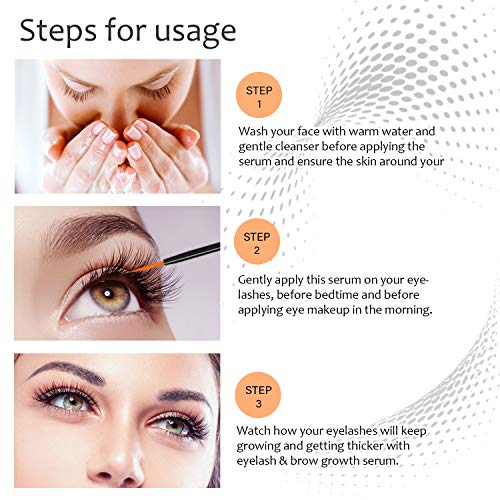 Steps for usage

STEP
1

Wash your face with warm water and gentle cleanser before applying the serum and ensure the skin around your

STEP
2

Gently apply this serum on your eyelashes, before bedtime and before applying eye makeup in the morning.

STEP
3

Watch how your eyelashes will keep growing and getting thicker with eyelash & brow growth serum.