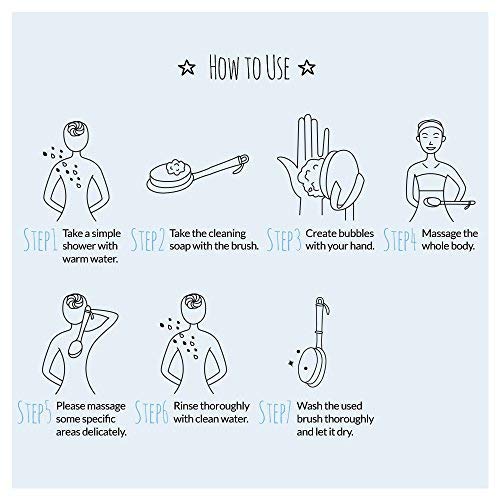 ☆ HOW TO USE ☆

STEP1 Take a simple shower with warm water.

STEP2 Take the cleaning soap with the brush.

STEP3 Create bubbles with your hand.

STEP4 Massage the whole body.

STEP5 Please massage some specific areas delicately.

STEP6 Rinse thoroughly with clean water.

STEP7 Wash the used brush thoroughly and let it dry.