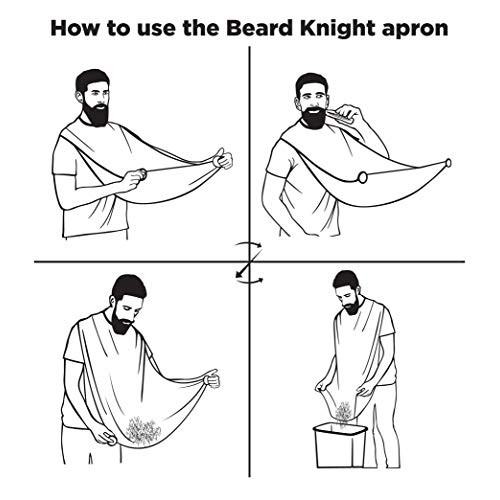 How to use the Beard Knight apron