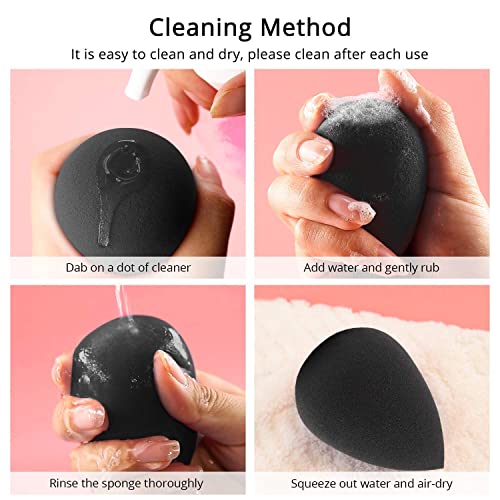 Cleaning Method

It is easy to clean and dry, please clean after each use

Dab on a dot of cleaner

Add water and gently rub

Rinse the sponge thoroughly

Squeeze out water and air-dry