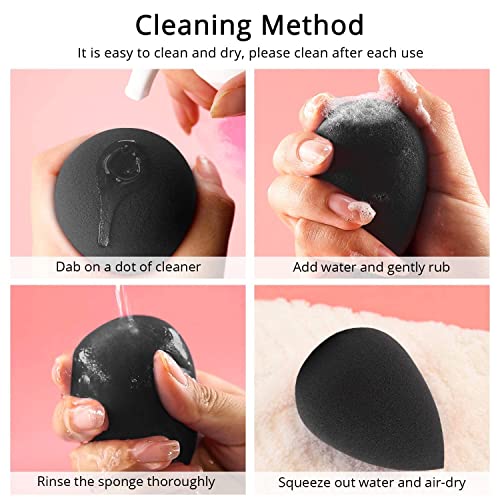 Cleaning Method
It is easy to clean and dry, please clean after each use

Dab on a dot of cleaner

Add water and gently rub

Rinse the sponge thoroughly

Squeeze out water and air-dry