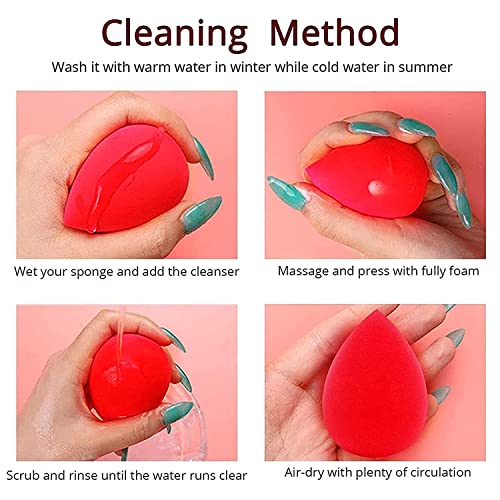 Cleaning Method

Wash it with warm water in winter while cold water in summer

Wet your sponge and add the cleanser

Massage and press with fully foam

Scrub and rinse until the water runs clear

Air-dry with plenty of circulation