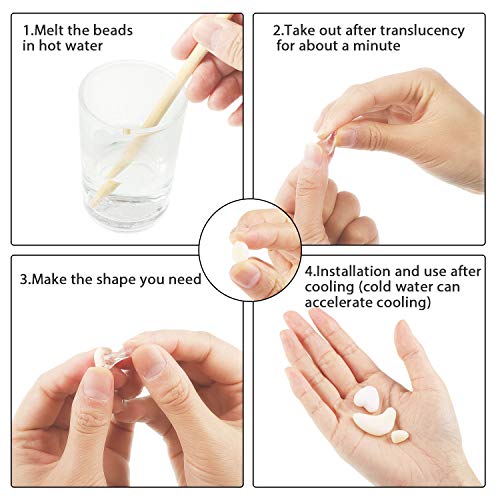 1.Melt the beads in hot water

2.Take out after translucency for about a minute

3.Make the shape you need

4.Installation and use after cooling (cold water can accelerate cooling)