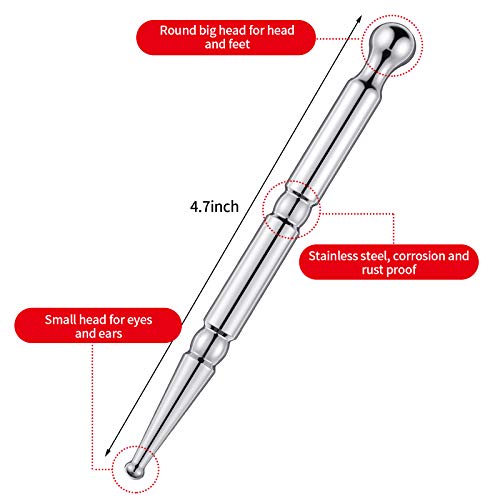 Round big head for head and feet

4.7inch

Stainless steel, corrosion and rust proof

Small head for eyes and ears