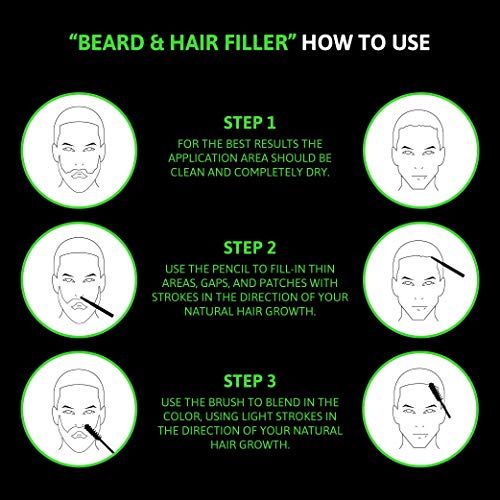 "BEARD & HAIR FILLER" HOW TO USE

STEP 1

FOR THE BEST RESULTS THE APPLICATION AREA SHOULD BE CLEAN AND COMPLETELY DRY.

STEP 2

USE THE PENCIL TO FILL-IN THIN AREAS, GAPS, AND PATCHES WITH STROKES IN THE DIRECTION OF YOUR NATURAL HAIR GROWTH.

STEP 3

USE THE BRUSH TO BLEND IN THE COLOR, USING LIGHT STROKES IN THE DIRECTION OF YOUR NATURAL HAIR GROWTH.