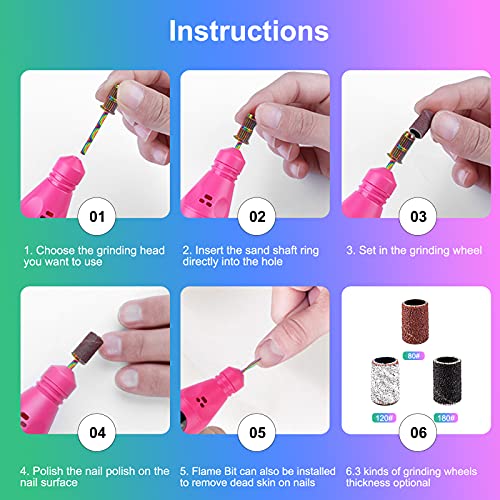 Instructions

01

1. Choose the grinding head you want to use

02

2. Insert the sand shaft ring directly into the hole

03

3. Set in the grinding wheel

04

4. Polish the nail polish on the nail surface

05

5. Flame Bit can also be installed to remove dead skin on nails

80#

120#

180#

06

6.3 kinds of grinding wheels thickness optional