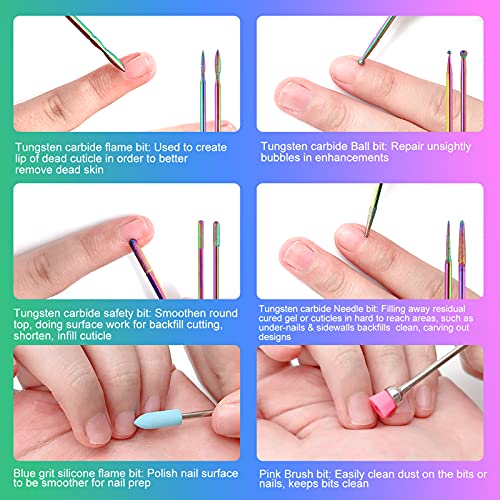 Tungsten carbide flame bit: Used to create lip of dead cuticle in order to better remove dead skin

Tungsten carbide Ball bit: Repair unsightly bubbles in enhancements

Tungsten carbide safety bit: Smoothen round top, doing surface work for backfill cutting, shorten, infill cuticle

Tungsten carbide Needle bit: Filling away residual cured gel or cuticles in hard to reach areas, such as under-nails & sidewalls backfills clean, carving out designs

Blue grit silicone flame bit: Polish nail surface to be smoother for nail prep

Pink Brush bit: Easily clean dust on the bits or nails, keeps bits clean