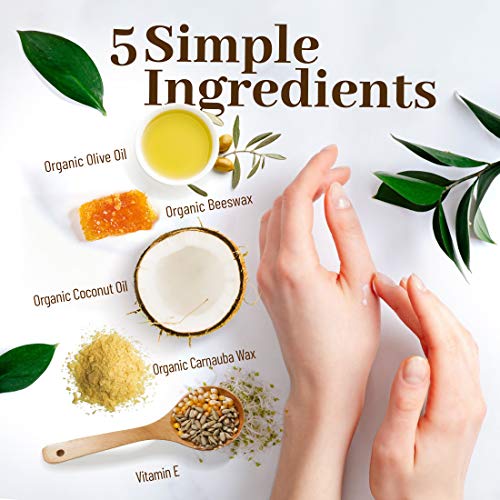 5 Simple Ingredients

Organic Olive Oil

Organic Beeswax

Organic Coconut Oil

Organic Carnauba Wax

Vitamin E