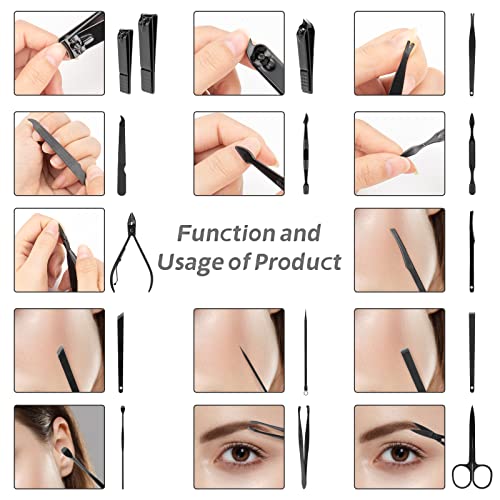 Function and Usage of Product