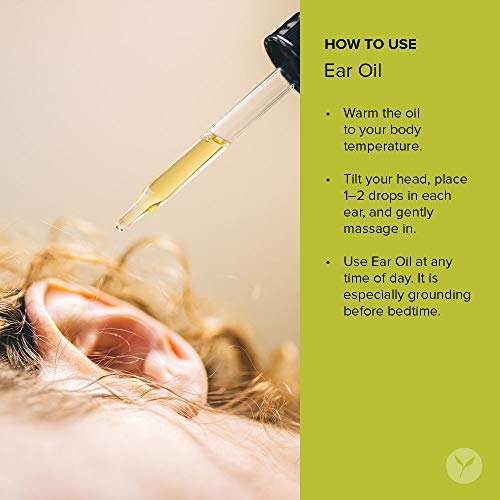 HOW TO USE
Ear Oil

• Warm the oil to your body temperature.

• Tilt your head, place 1–2 drops in each ear, and gently massage in.

• Use Ear Oil at any time of day. It is especially grounding before bedtime.