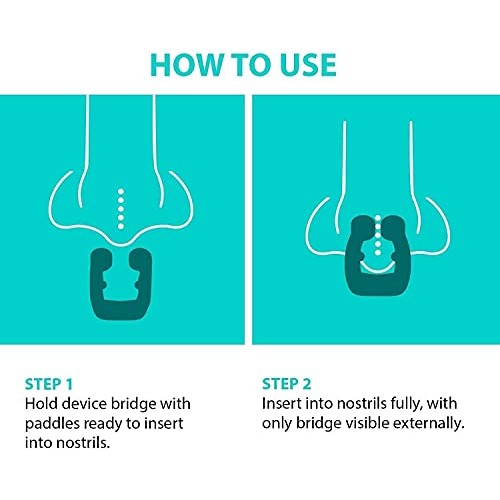 HOW TO USE

STEP 1
Hold device bridge with paddles ready to insert into nostrils.

STEP 2
Insert into nostrils fully, with only bridge visible externally.