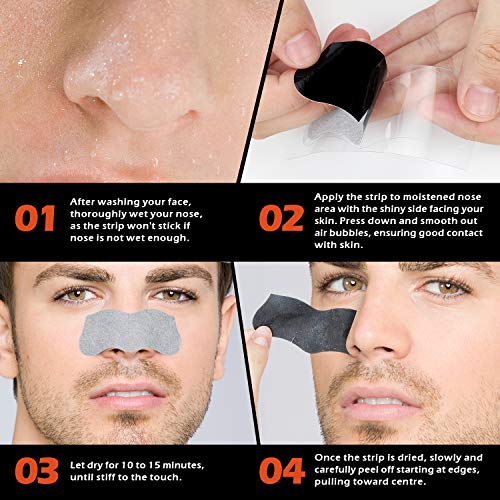 01

After washing your face, thoroughly wet your nose, as the strip won't stick if nose is not wet enough.

02

Apply the strip to moistened nose area with the shiny side facing your skin. Press down and smooth out air bubbles, ensuring good contact with skin.

03

Let dry for 10 to 15 minutes, until stiff to the touch.

04

Once the strip is dried, slowly and carefully peel off starting at edges, pulling toward centre.