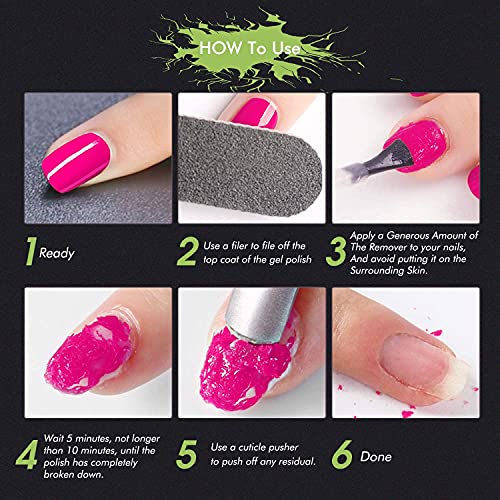 HOW To Use

1 Ready

2 Use a filer to file off the top coat of the gel polish

3 Apply a Generous Amount of The Remover to your nails, And avoid putting it on the Surrounding Skin.

4 Wait 5 minutes, not longer than 10 minutes, until the polish has completely broken down.

5 Use a cuticle pusher to push off any residual.

6 Done