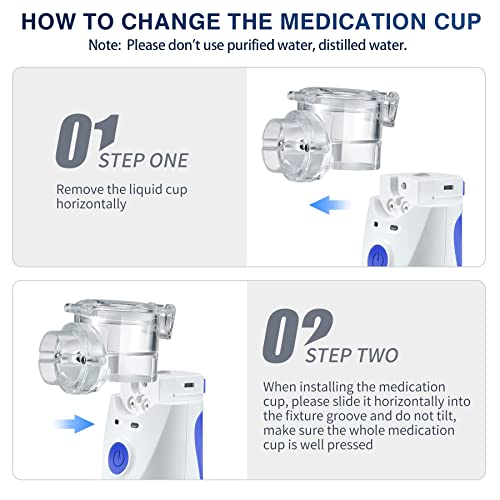 HOW TO CHANGE THE MEDICATION CUP

Note: Please don't use purified water, distilled water.

01
STEP ONE

Remove the liquid cup horizontally

02
STEP TWO

When installing the medication cup, please slide it horizontally into the fixture groove and do not tilt, make sure the whole medication cup is well pressed