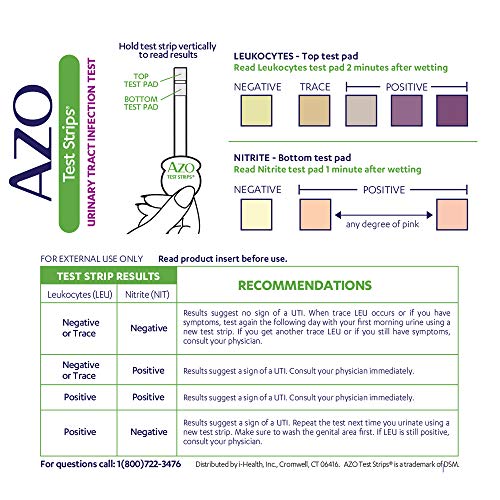 AZO
Test Strips®
URINARY TRACT INFECTION TEST

Hold test strip vertically to read results

TOP TEST PAD
BOTTOM TEST PAD

AZO TEST STRIPS®

LEUKOCYTES - Top test pad
Read Leukocytes test pad 2 minutes after wetting

NEGATIVE TRACE POSITIVE

NITRITE - Bottom test pad
Read Nitrite test pad 1 minute after wetting

NEGATIVE POSITIVE

any degree of pink

FOR EXTERNAL USE ONLY Read product insert before use.

| TEST STRIP RESULTS | | RECOMMENDATIONS |
|---|---|---|
| Leukocytes (LEU) | Nitrite (NIT) | |
| Negative or Trace | Negative | Results suggest no sign of a UTI. When trace LEU occurs or if you have symptoms, test again the following day with your first morning urine using a new test strip. If you get another trace LEU or if you still have symptoms, consult your physician. |
| Negative or Trace | Positive | Results suggest a sign of a UTI. Consult your physician immediately. |
| Positive | Positive | Results suggest a sign of a UTI. Consult your physician immediately. |
| Positive | Negative | Results suggest a sign of a UTI. Repeat the test next time you urinate using a new test strip. Make sure to wash the genital area first. If LEU is still positive, consult your physician. |

For questions call: 1(800)722-3476 Distributed by i-Health, Inc., Cromwell, CT 06416. AZO Test Strips® is a trademark of DSM.