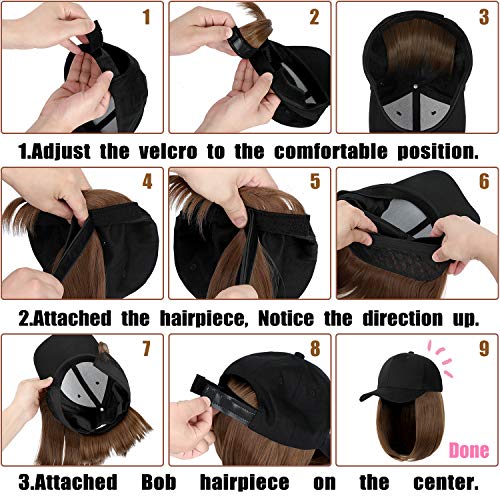 1

2

3

1.Adjust the velcro to the comfortable position.

4

5

6

2.Attached the hairpiece, Notice the direction up.

7

8

9

Done

3.Attached Bob hairpiece on the center.