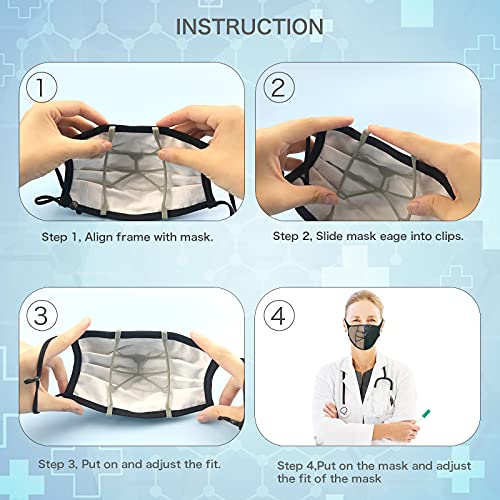 INSTRUCTION

1

Step 1, Align frame with mask.

2

Step 2, Slide mask eage into clips.

3

Step 3, Put on and adjust the fit.

4

Step 4,Put on the mask and adjust the fit of the mask