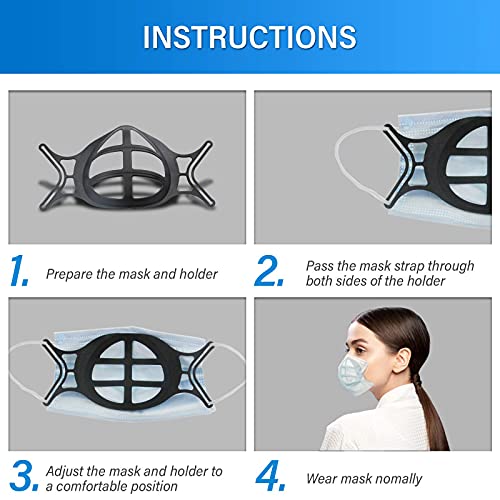 INSTRUCTIONS

1. Prepare the mask and holder

2. Pass the mask strap through both sides of the holder

3. Adjust the mask and holder to a comfortable position

4. Wear mask nomally