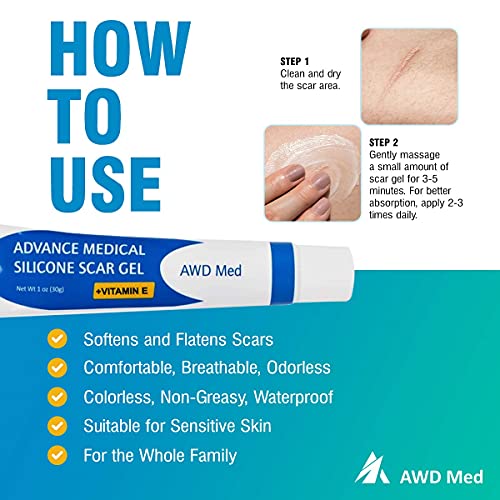 HOW TO USE

STEP 1
Clean and dry the scar area.

STEP 2
Gently massage a small amount of scar gel for 3-5 minutes. For better absorption, apply 2-3 times daily.

ADVANCE MEDICAL SILICONE SCAR GEL
Net Wt 1 oz (30g)
+VITAMIN E
AWD Med

Softens and Flatens Scars
Comfortable, Breathable, Odorless
Colorless, Non-Greasy, Waterproof
Suitable for Sensitive Skin
For the Whole Family

AWD Med