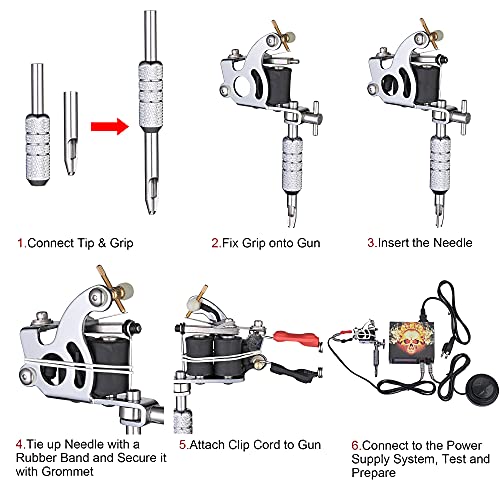 1.Connect Tip & Grip

2.Fix Grip onto Gun

3.Insert the Needle

4.Tie up Needle with a Rubber Band and Secure it with Grommet

5.Attach Clip Cord to Gun

6.Connect to the Power Supply System, Test and Prepare