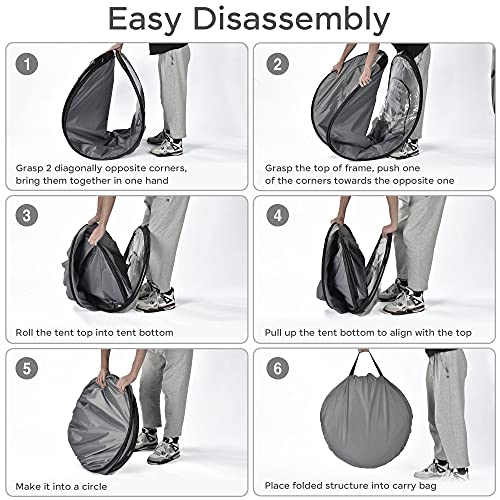 Easy Disassembly

1

Grasp 2 diagonally opposite corners, bring them together in one hand

2

Grasp the top of frame, push one of the corners towards the opposite one

3

Roll the tent top into tent bottom

4

Pull up the tent bottom to align with the top

5

Make it into a circle

6

Place folded structure into carry bag