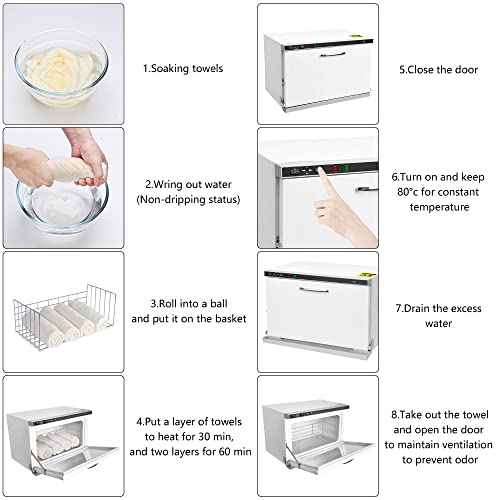 1.Soaking towels

2.Wring out water
(Non-dripping status)

3.Roll into a ball
and put it on the basket

4.Put a layer of towels
to heat for 30 min,
and two layers for 60 min

5.Close the door

6.Turn on and keep
80°c for constant
temperature

7.Drain the excess
water

8.Take out the towel
and open the door
to maintain ventilation
to prevent odor