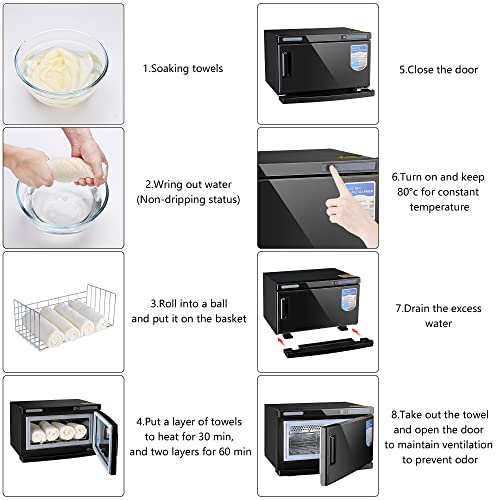 1.Soaking towels

2.Wring out water
(Non-dripping status)

3.Roll into a ball
and put it on the basket

4.Put a layer of towels
to heat for 30 min,
and two layers for 60 min

5.Close the door

6.Turn on and keep
80°c for constant
temperature

7.Drain the excess
water

8.Take out the towel
and open the door
to maintain ventilation
to prevent odor