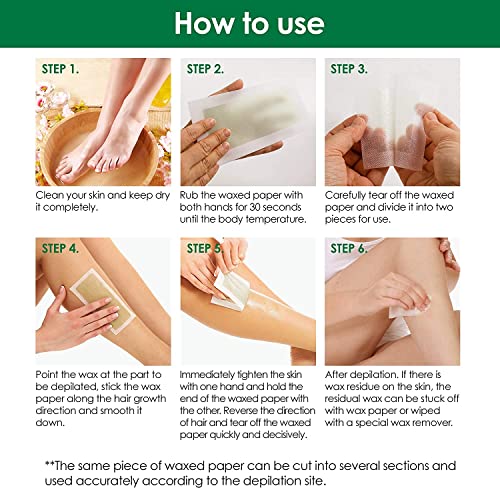 How to use

STEP 1.

Clean your skin and keep dry it completely.

STEP 2.

Rub the waxed paper with both hands for 30 seconds until the body temperature.

STEP 3.

Carefully tear off the waxed paper and divide it into two pieces for use.

STEP 4.

Point the wax at the part to be depilated, stick the wax paper along the hair growth direction and smooth it down.

STEP 5.

Immediately tighten the skin with one hand and hold the end of the waxed paper with the other. Reverse the direction of hair and tear off the waxed paper quickly and decisively.

STEP 6.

After depilation. If there is wax residue on the skin, the residual wax can be stuck off with wax paper or wiped with a special wax remover.

**The same piece of waxed paper can be cut into several sections and used accurately according to the depilation site.