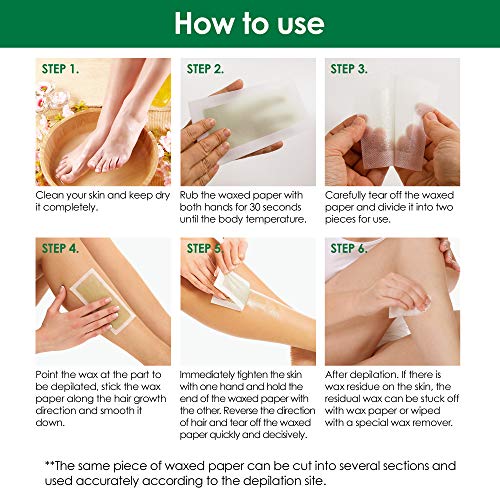 How to use

STEP 1.

Clean your skin and keep dry it completely.

STEP 2.

Rub the waxed paper with both hands for 30 seconds until the body temperature.

STEP 3.

Carefully tear off the waxed paper and divide it into two pieces for use.

STEP 4.

Point the wax at the part to be depilated, stick the wax paper along the hair growth direction and smooth it down.

STEP 5.

Immediately tighten the skin with one hand and hold the end of the waxed paper with the other. Reverse the direction of hair and tear off the waxed paper quickly and decisively.

STEP 6.

After depilation. If there is wax residue on the skin, the residual wax can be stuck off with wax paper or wiped with a special wax remover.

**The same piece of waxed paper can be cut into several sections and used accurately according to the depilation site.