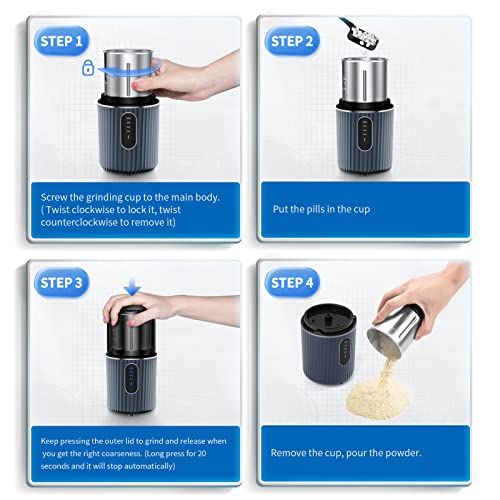 STEP 1

Screw the grinding cup to the main body. ( Twist clockwise to lock it, twist counterclockwise to remove it)

STEP 2

Put the pills in the cup

STEP 3

Keep pressing the outer lid to grind and release when you get the right coarseness. (Long press for 20 seconds and it will stop automatically)

STEP 4

Remove the cup, pour the powder.