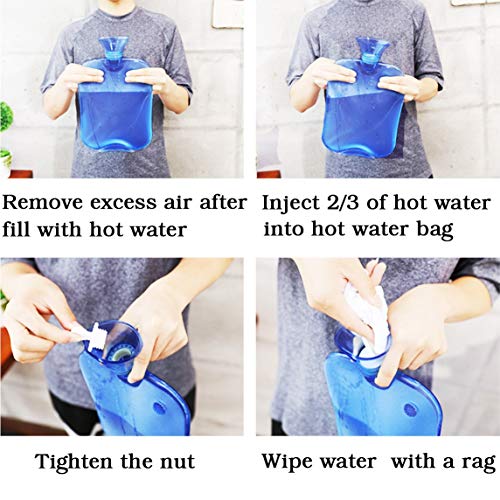 Remove excess air after fill with hot water

Inject 2/3 of hot water into hot water bag

Tighten the nut

Wipe water with a rag