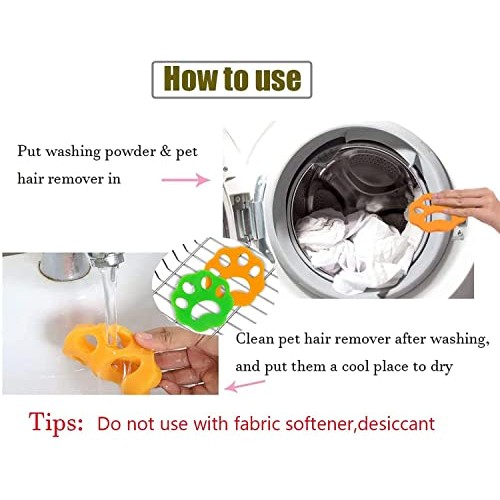 How to use

Put washing powder & pet hair remover in

Clean pet hair remover after washing, and put them a cool place to dry

Tips: Do not use with fabric softener,desiccant