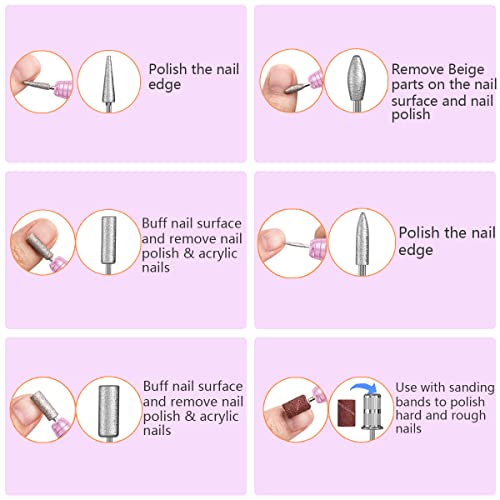 Polish the nail edge

Remove Beige parts on the nail surface and nail polish

Buff nail surface and remove nail polish & acrylic nails

Polish the nail edge

Buff nail surface and remove nail polish & acrylic nails

Use with sanding bands to polish hard and rough nails