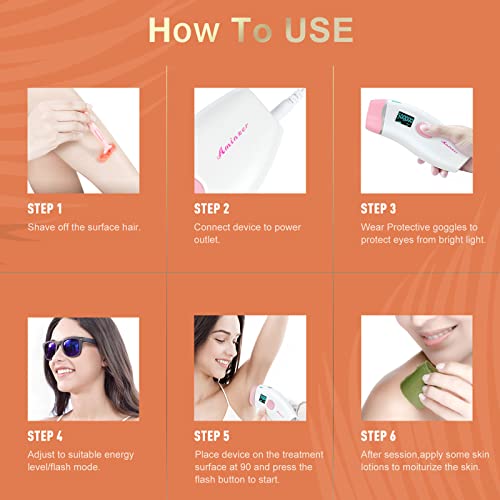 How To USE

Aminzer

Aminzer

STEP 1
Shave off the surface hair.

STEP 2
Connect device to power outlet.

STEP 3
Wear Protective goggles to protect eyes from bright light.

STEP 4
Adjust to suitable energy level/flash mode.

STEP 5
Place device on the treatment surface at 90 and press the flash button to start.

STEP 6
After session,apply some skin lotions to moiturize the skin.