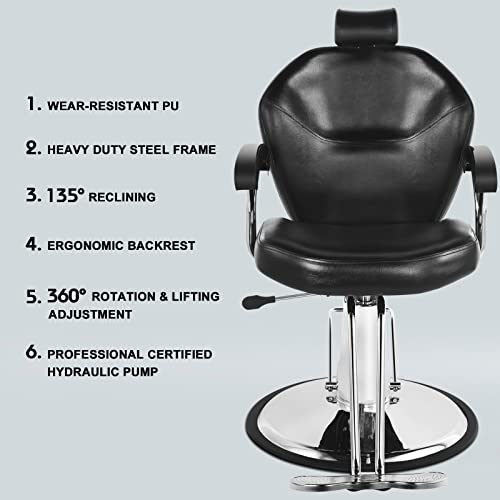 1. WEAR-RESISTANT PU

2. HEAVY DUTY STEEL FRAME

3. 135° RECLINING

4. ERGONOMIC BACKREST

5. 360° ROTATION & LIFTING ADJUSTMENT

6. PROFESSIONAL CERTIFIED HYDRAULIC PUMP