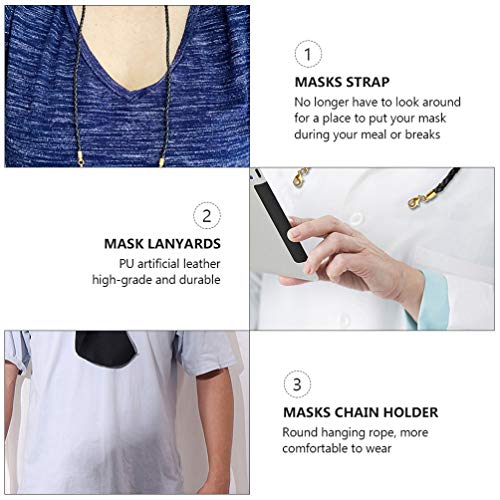 1

MASKS STRAP

No longer have to look around for a place to put your mask during your meal or breaks

2

MASK LANYARDS

PU artificial leather high-grade and durable

3

MASKS CHAIN HOLDER

Round hanging rope, more comfortable to wear