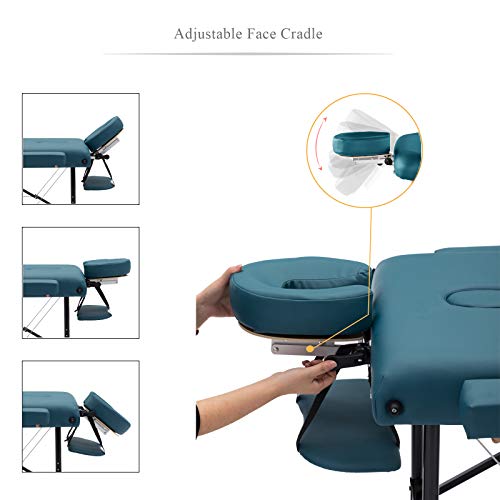 Adjustable Face Cradle