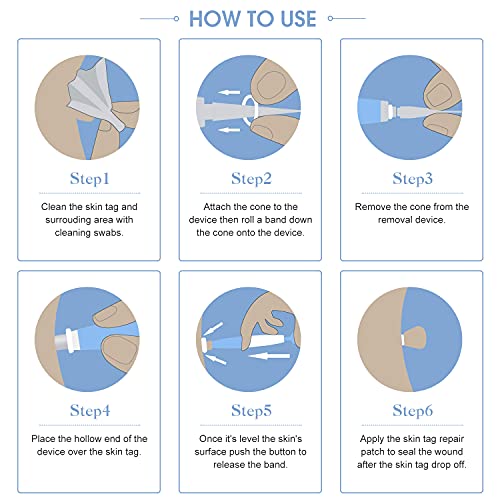 HOW TO USE

Step1

Clean the skin tag and surrouding area with cleaning swabs.

Step2

Attach the cone to the device then roll a band down the cone onto the device.

Step3

Remove the cone from the removal device.

Step4

Place the hollow end of the device over the skin tag.

Step5

Once it's level the skin's surface push the button to release the band.

Step6

Apply the skin tag repair patch to seal the wound after the skin tag drop off.