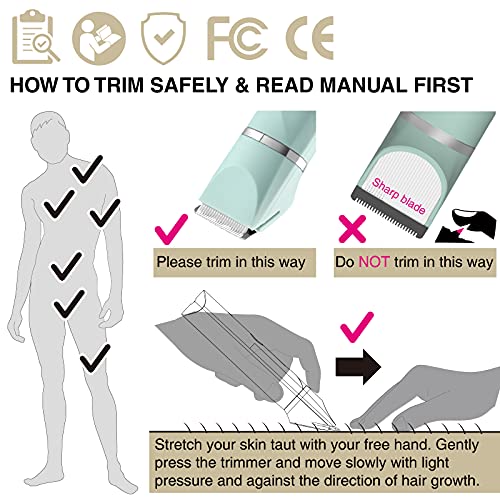 FC CE

HOW TO TRIM SAFELY & READ MANUAL FIRST

Sharp blade

Please trim in this way

Do NOT trim in this way

Stretch your skin taut with your free hand. Gently press the trimmer and move slowly with light pressure and against the direction of hair growth.