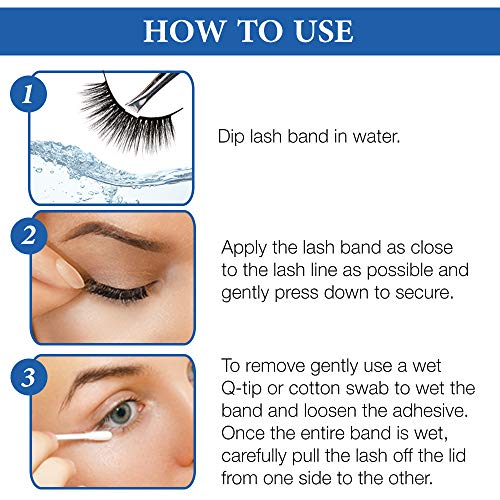 HOW TO USE

1

Dip lash band in water.

2

Apply the lash band as close to the lash line as possible and gently press down to secure.

3

To remove gently use a wet Q-tip or cotton swab to wet the band and loosen the adhesive. Once the entire band is wet, carefully pull the lash off the lid from one side to the other.