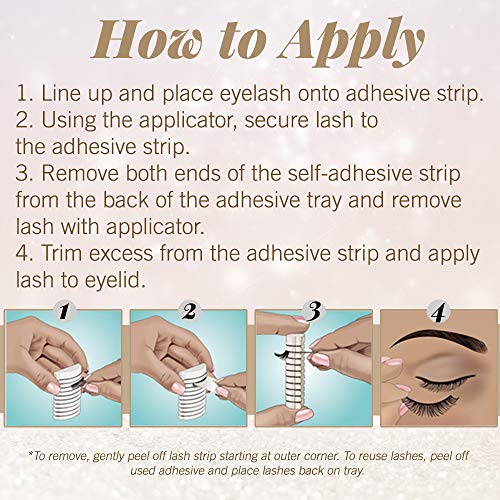 How to Apply

1. Line up and place eyelash onto adhesive strip.
2. Using the applicator, secure lash to the adhesive strip.
3. Remove both ends of the self-adhesive strip from the back of the adhesive tray and remove lash with applicator.
4. Trim excess from the adhesive strip and apply lash to eyelid.

1

2

3

4

*To remove, gently peel off lash strip starting at outer corner. To reuse lashes, peel off used adhesive and place lashes back on tray.