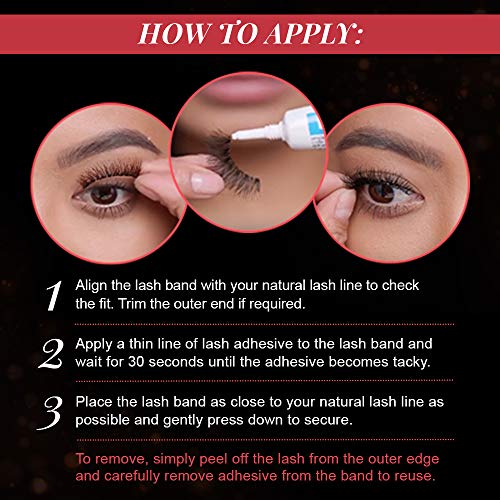 HOW TO APPLY:

1 Align the lash band with your natural lash line to check the fit. Trim the outer end if required.

2 Apply a thin line of lash adhesive to the lash band and wait for 30 seconds until the adhesive becomes tacky.

3 Place the lash band as close to your natural lash line as possible and gently press down to secure.

To remove, simply peel off the lash from the outer edge and carefully remove adhesive from the band to reuse.