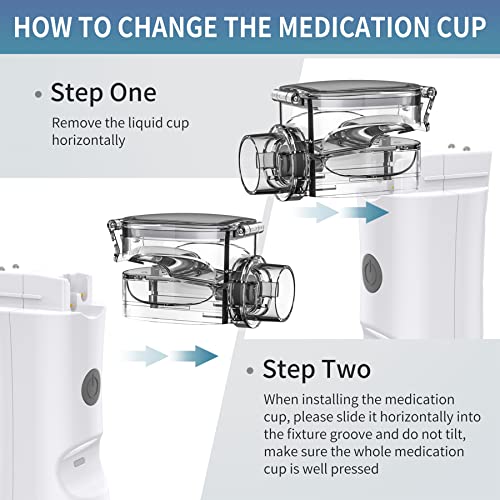 HOW TO CHANGE THE MEDICATION CUP

• Step One

Remove the liquid cup horizontally

• Step Two

When installing the medication cup, please slide it horizontally into the fixture groove and do not tilt, make sure the whole medication cup is well pressed