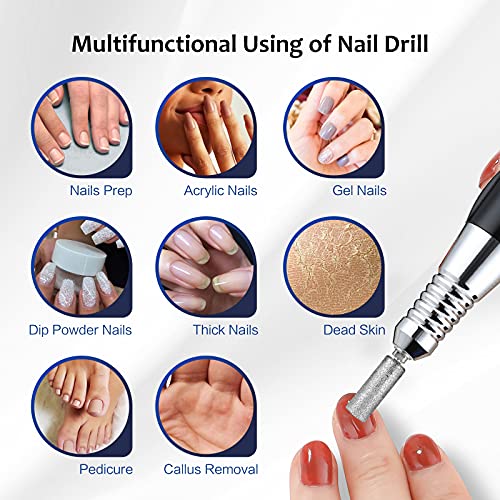 Multifunctional Using of Nail Drill

Nails Prep

Acrylic Nails

Gel Nails

Dip Powder Nails

Thick Nails

Dead Skin

Pedicure

Callus Removal