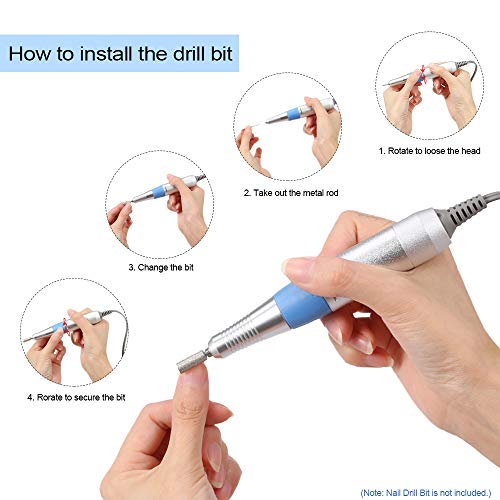 How to install the drill bit

1. Rotate to loose the head

2. Take out the metal rod

3. Change the bit

4. Rorate to secure the bit

(Note: Nail Drill Bit is not included.)