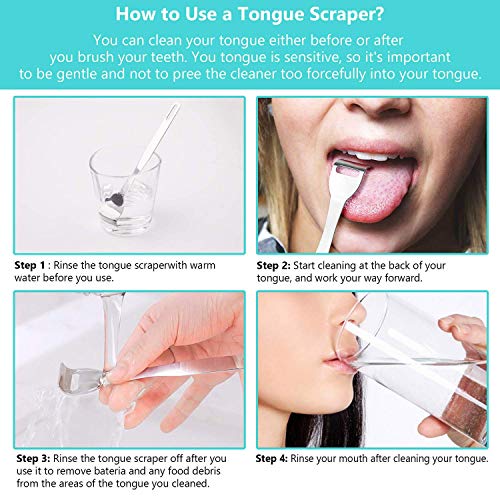 How to Use a Tongue Scraper?

You can clean your tongue either before or after you brush your teeth. You tongue is sensitive, so it's important to be gentle and not to pree the cleaner too forcefully into your tongue.

Step 1 : Rinse the tongue scraperwith warm water before you use.

Step 2: Start cleaning at the back of your tongue, and work your way forward.

Step 3: Rinse the tongue scraper off after you use it to remove bateria and any food debris from the areas of the tongue you cleaned.

Step 4: Rinse your mouth after cleaning your tongue.