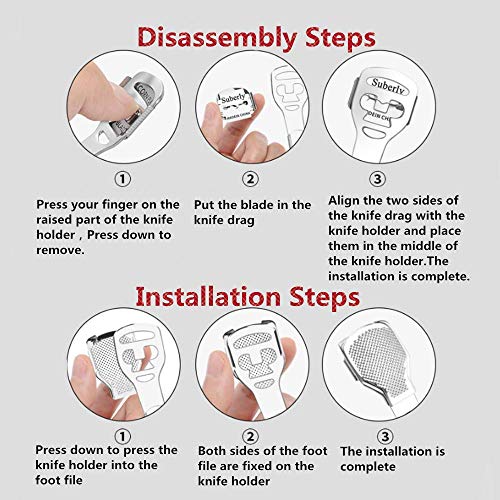 Disassembly Steps

CORN

Suberly

Suberly

①

Press your finger on the raised part of the knife holder , Press down to remove.

②

Put the blade in the knife drag

③

Align the two sides of the knife drag with the knife holder and place them in the middle of the knife holder.The installation is complete.

Installation Steps

①

Press down to press the knife holder into the foot file

②

Both sides of the foot file are fixed on the knife holder

③

The installation is complete