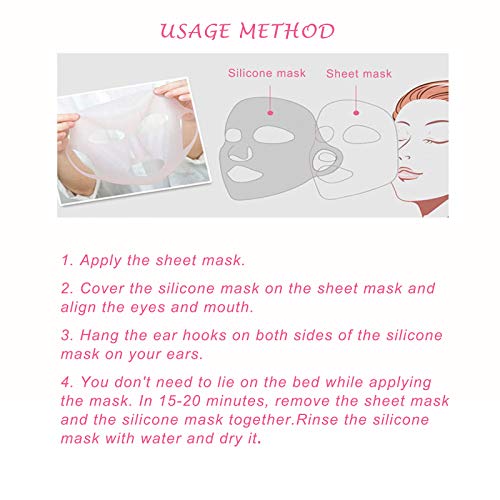 USAGE METHOD

Silicone mask
Sheet mask

1. Apply the sheet mask.

2. Cover the silicone mask on the sheet mask and align the eyes and mouth.

3. Hang the ear hooks on both sides of the silicone mask on your ears.

4. You don't need to lie on the bed while applying the mask. In 15-20 minutes, remove the sheet mask and the silicone mask together.Rinse the silicone mask with water and dry it.