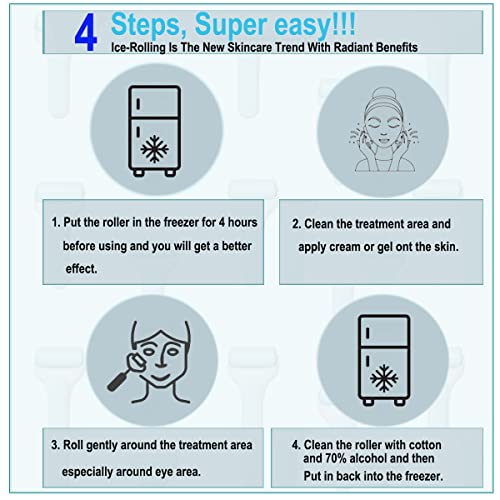 4 Steps, Super easy!!!
Ice-Rolling Is The New Skincare Trend With Radiant Benefits

1. Put the roller in the freezer for 4 hours before using and you will get a better effect.

2. Clean the treatment area and apply cream or gel ont the skin.

3. Roll gently around the treatment area especially around eye area.

4. Clean the roller with cotton and 70% alcohol and then Put in back into the freezer.